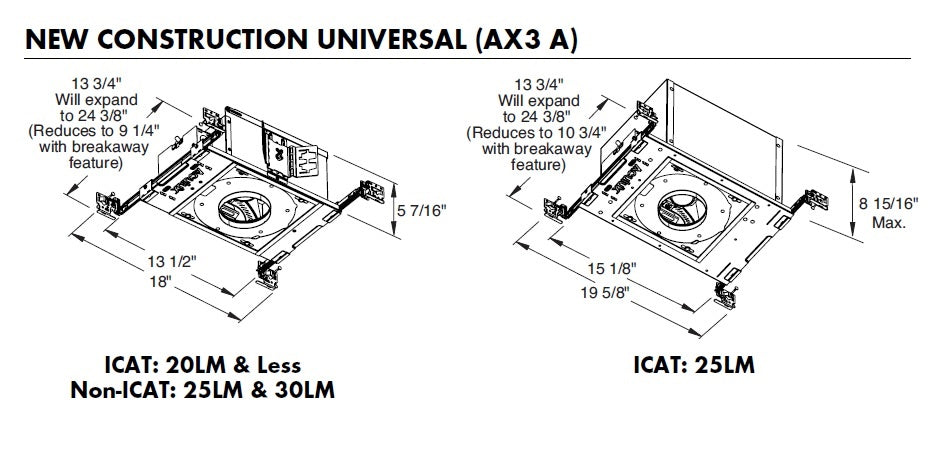 NEW CONSTRUCTION UNIVERSAL (AX3 A)

13 3/4"
Will expand to 24 3/8"
(Reduces to 9 1/4" with breakaway feature)

5 7/16"

13 1/2"
18"

ICAT: 20LM & Less
Non-ICAT: 25LM & 30LM

13 3/4"
Will expand to 24 3/8"
(Reduces to 10 3/4" with breakaway feature)

8 15/16" Max.

15 1/8"
19 5/8"

ICAT: 25LM