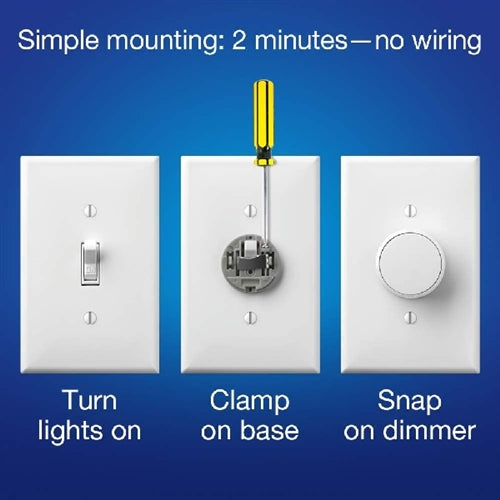 Simple mounting: 2 minutes—no wiring

Turn lights on

Clamp on base

Snap on dimmer