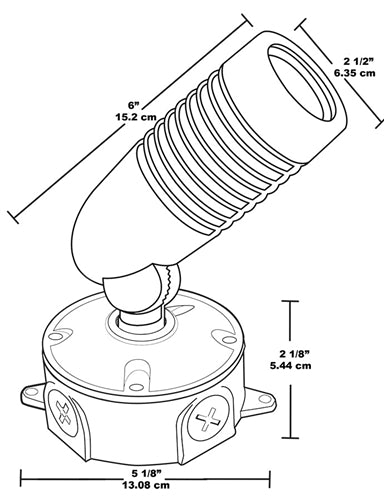 6”
15.2 cm

2 1/2”
6.35 cm

2 1/8”
5.44 cm

5 1/8”
13.08 cm