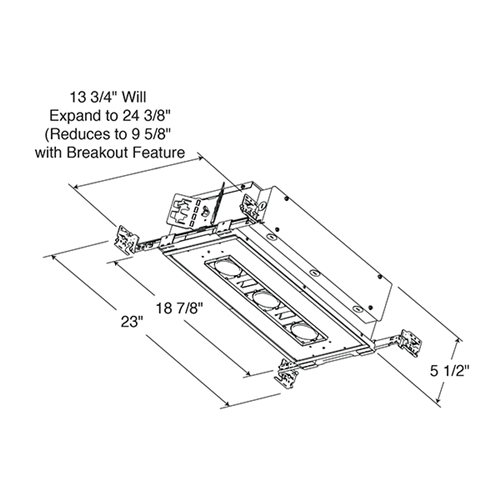 13 3/4" Will Expand to 24 3/8" (Reduces to 9 5/8" with Breakout Feature

18 7/8"

23"

5 1/2"